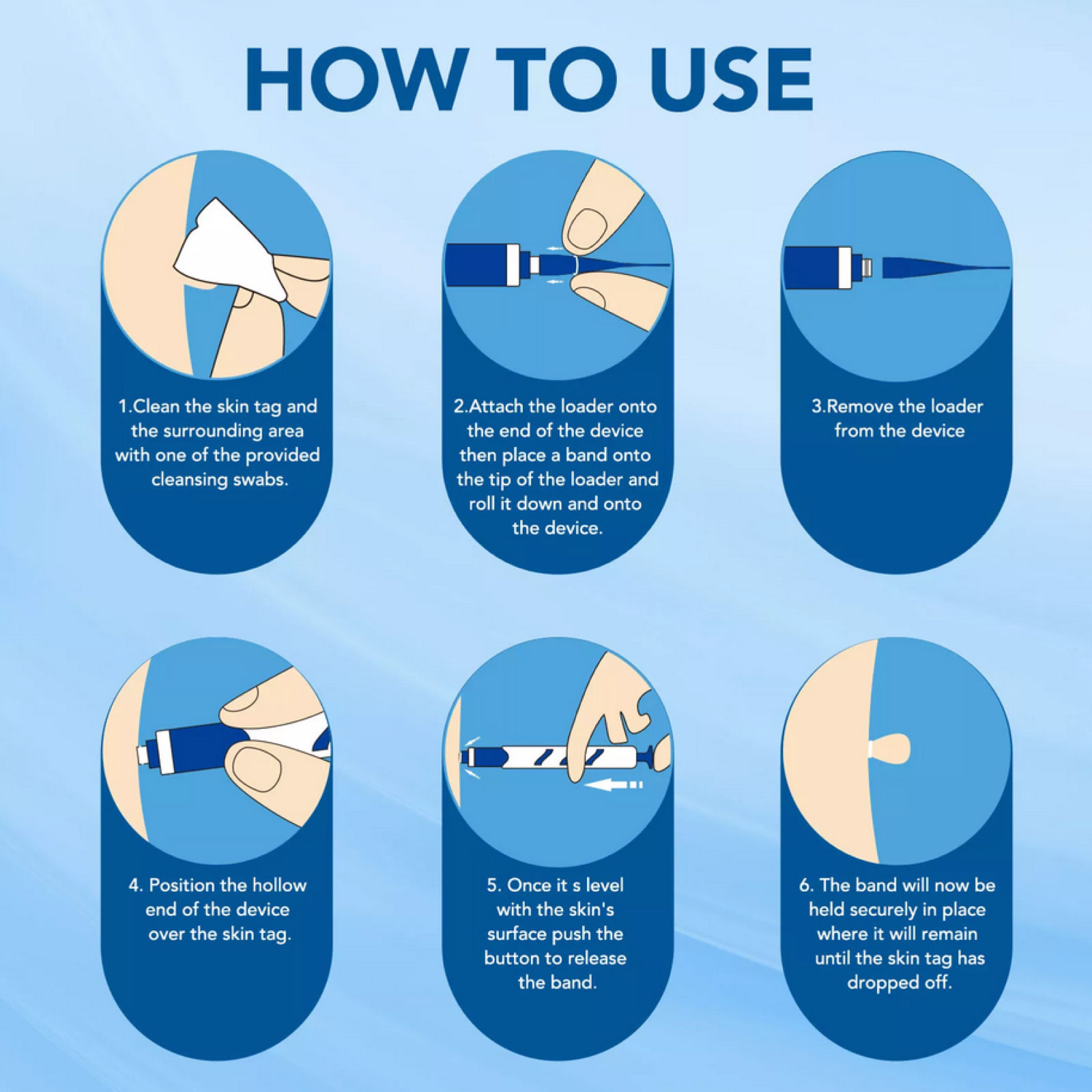 HOW TO USE

1.Clean the skin tag and the surrounding area with one of the provided cleansing swabs.

2.Attach the loader onto the end of the device then place a band onto the tip of the loader and roll it down and onto the device.

3.Remove the loader from the device

4. Position the hollow end of the device over the skin tag.

5. Once it s level with the skin's surface push the button to release the band.

6. The band will now be held securely in place where it will remain until the skin tag has dropped off.